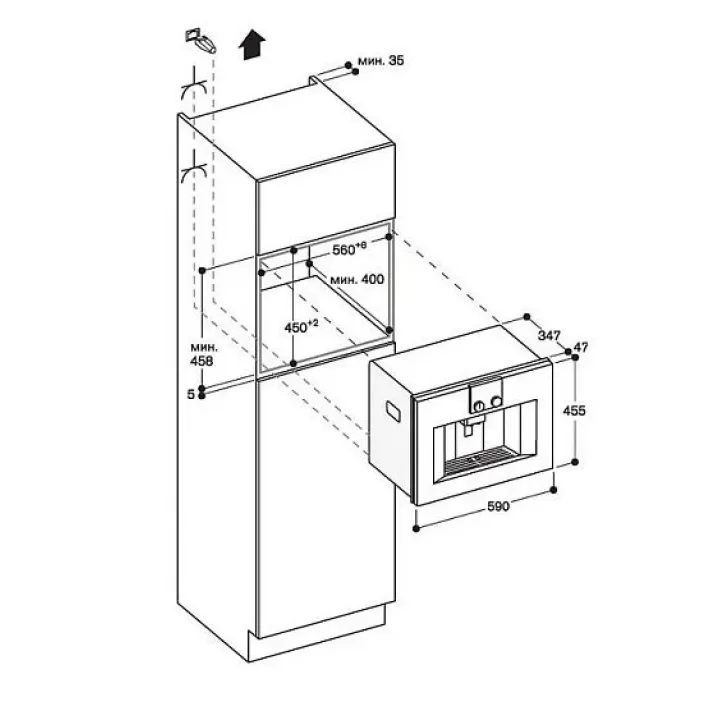 мин. 35
$560^{+8}$
мин. 400
$450^{+2}$
мин.
458
5
347
47
455
590