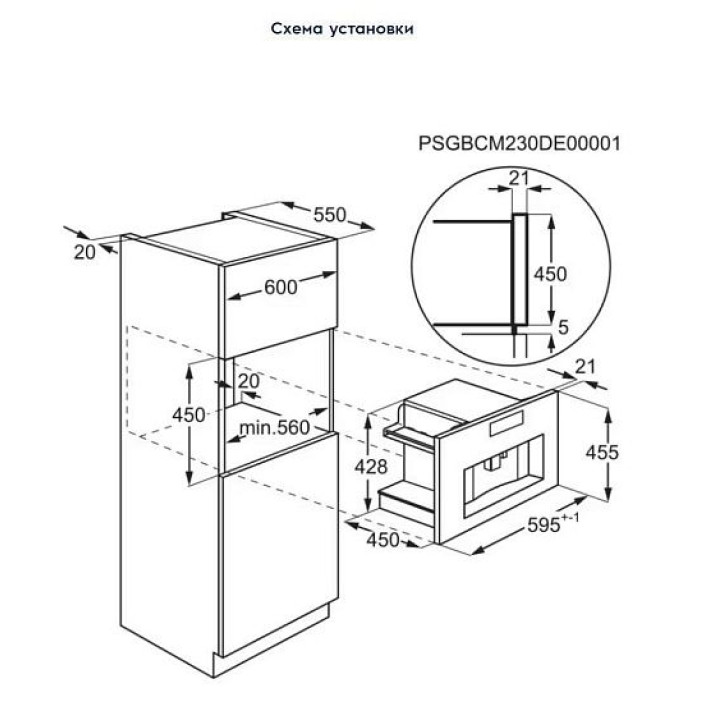 Схема установки

PSGBCM230DE00001

21

450

5

550

20

600

20

450

min.560

21

428

455

450

$595^{+-1}$