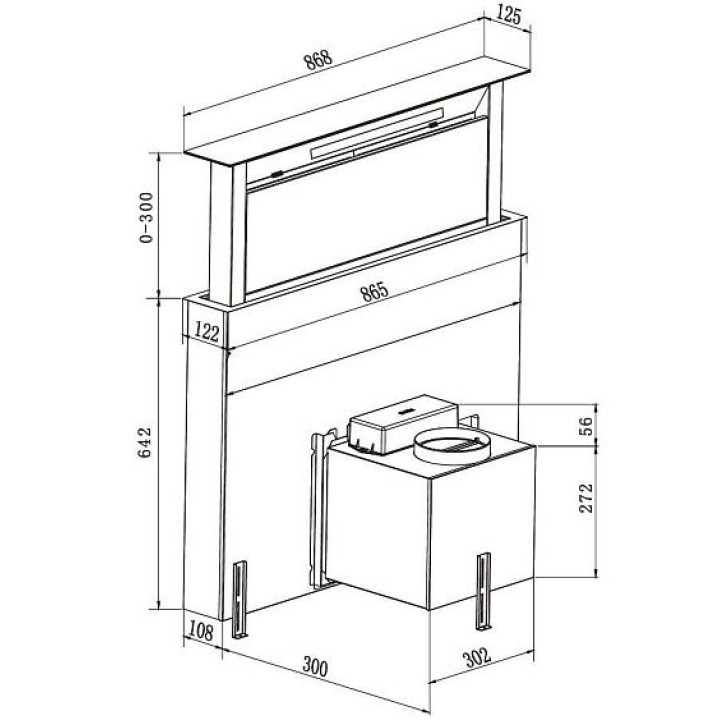 125
868
0-300
865
122
642
56
272
108
300
302