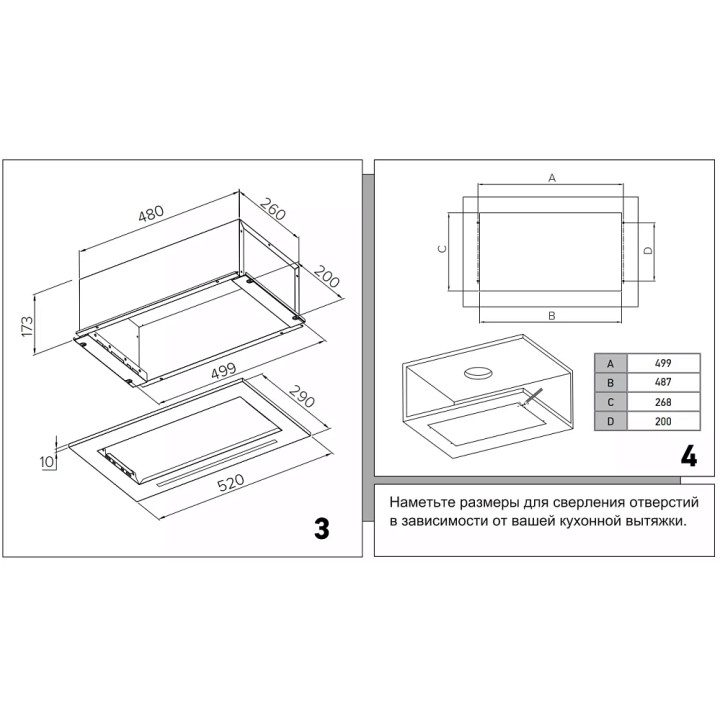 480

260

200

173

499

290

10

520

3

A

C

D

B

| A | 499 |
|---|---|
| B | 487 |
| C | 268 |
| D | 200 |

4

Наметьте размеры для сверления отверстий в зависимости от вашей кухонной вытяжки.