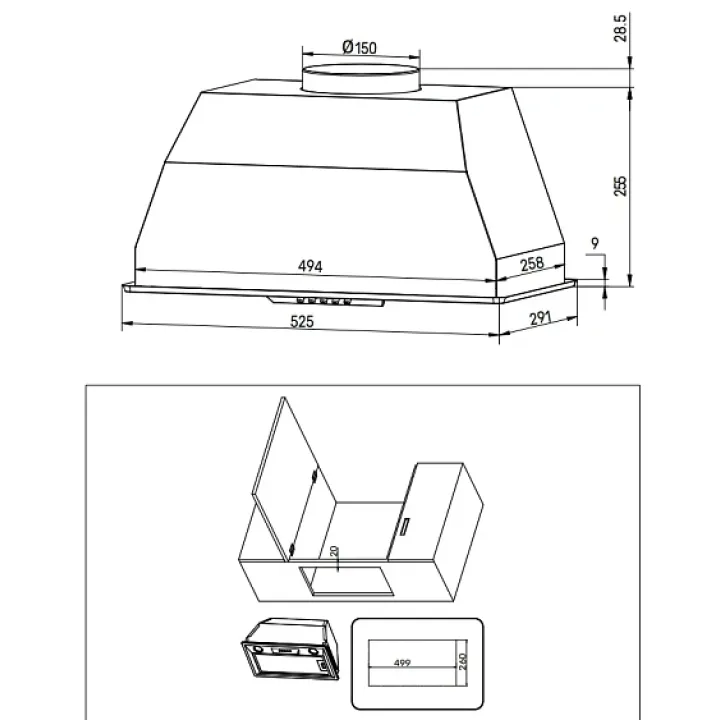 Ø150

28.5

255

9

494

258

525

291

20

499

260