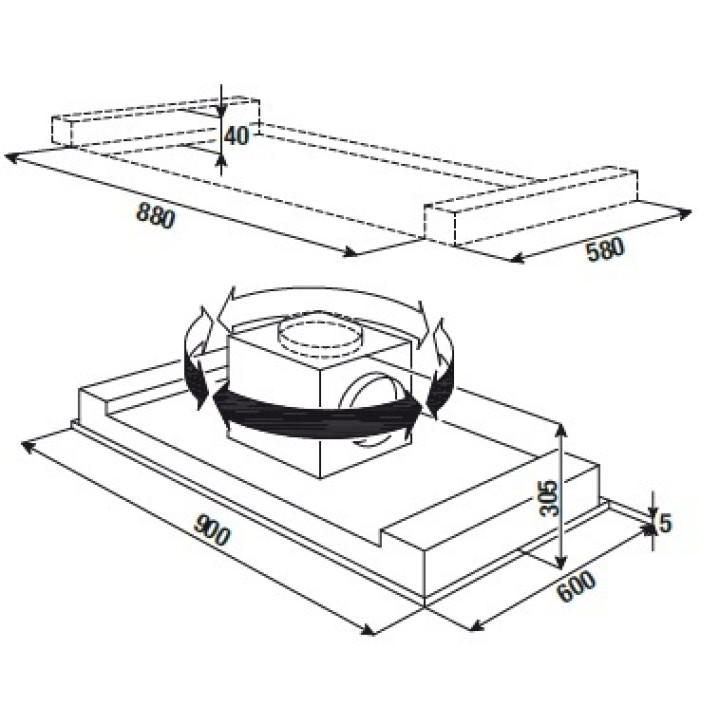 40
880
580
305
5
900
600