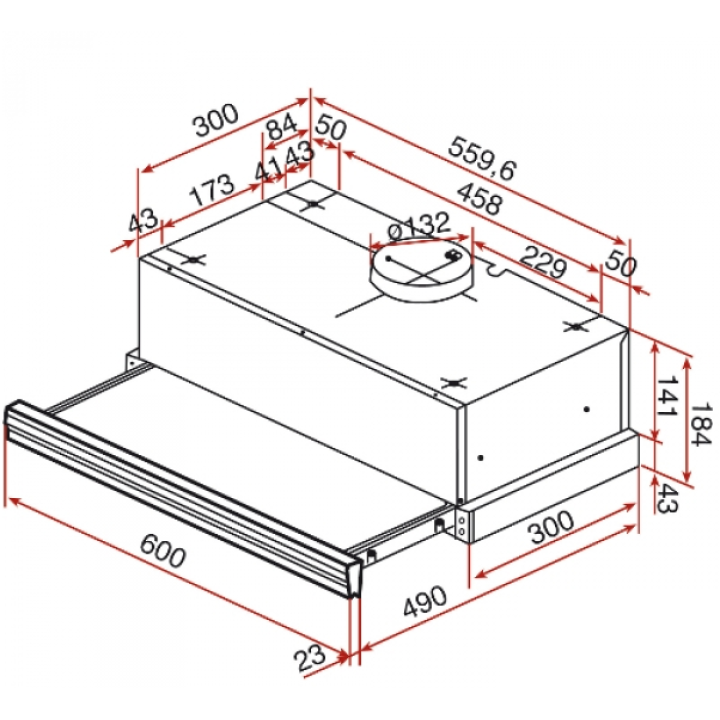 300
84
50
559,6
173
41
43
458
43
ø132
229
50
141
184
43
300
600
490
23