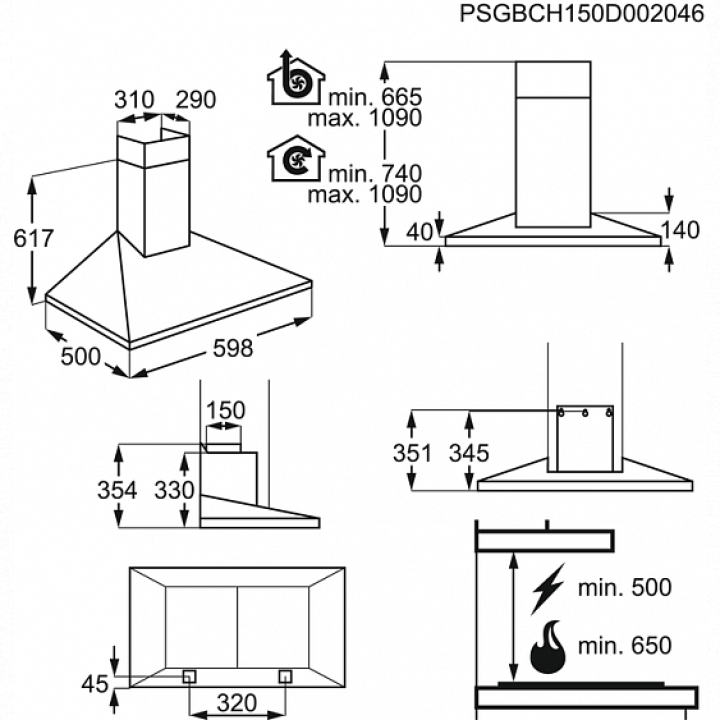 PSGBCH150D002046

310 290

617

500 598

min. 665
max. 1090

min. 740
max. 1090

40 140

150

354 330

351 345

45

320

min. 500

min. 650